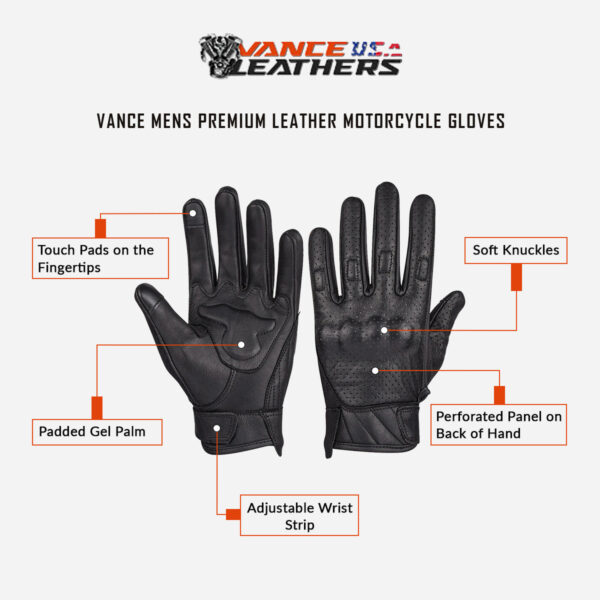 VANCE U.S.A LEATHERS

VANCE MENS PREMIUM LEATHER MOTORCYCLE GLOVES

Touch Pads on the Fingertips

Soft Knuckles

Padded Gel Palm

Perforated Panel on Back of Hand

Adjustable Wrist Strip